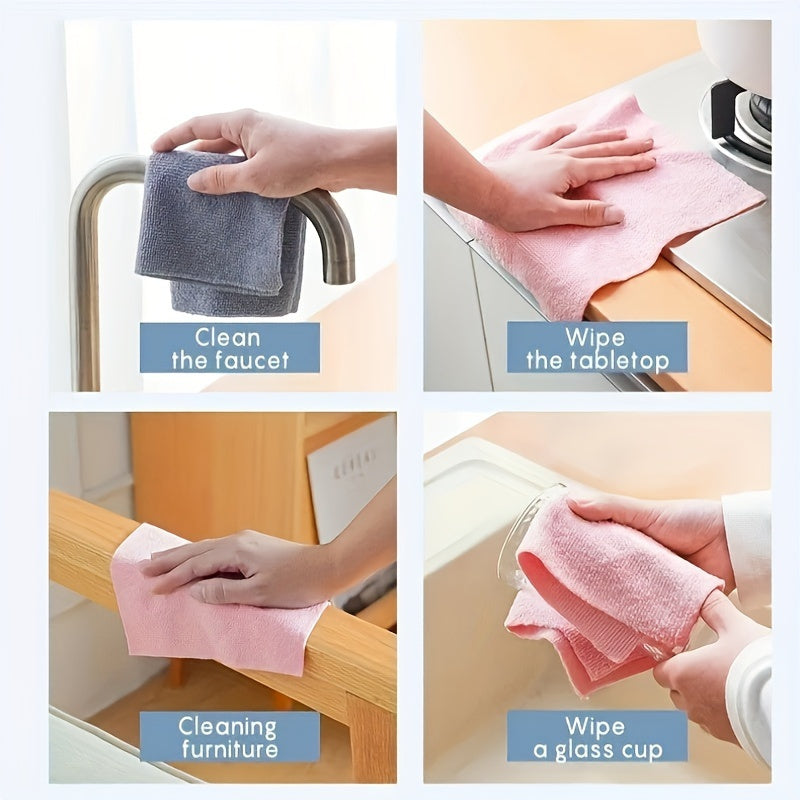 Clean the faucet

Wipe the tabletop

Cleaning furniture

Wipe a glass cup