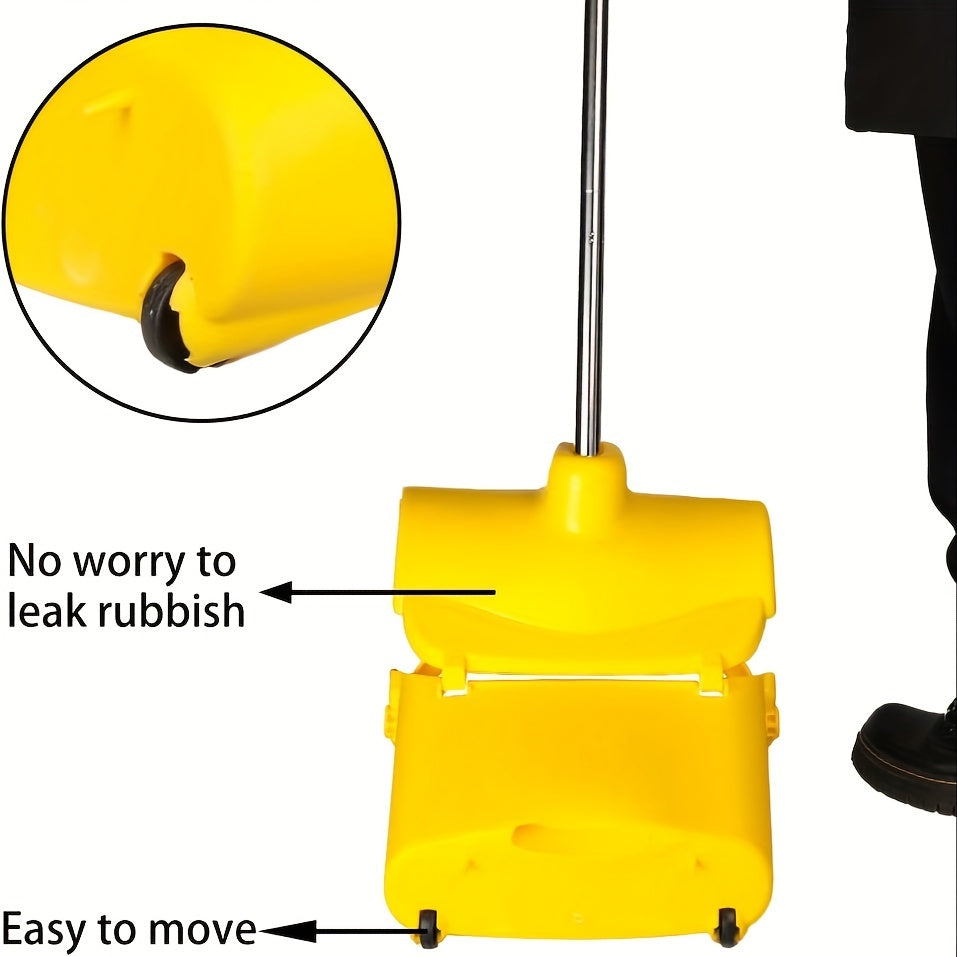 No worry to leak rubbish

Easy to move