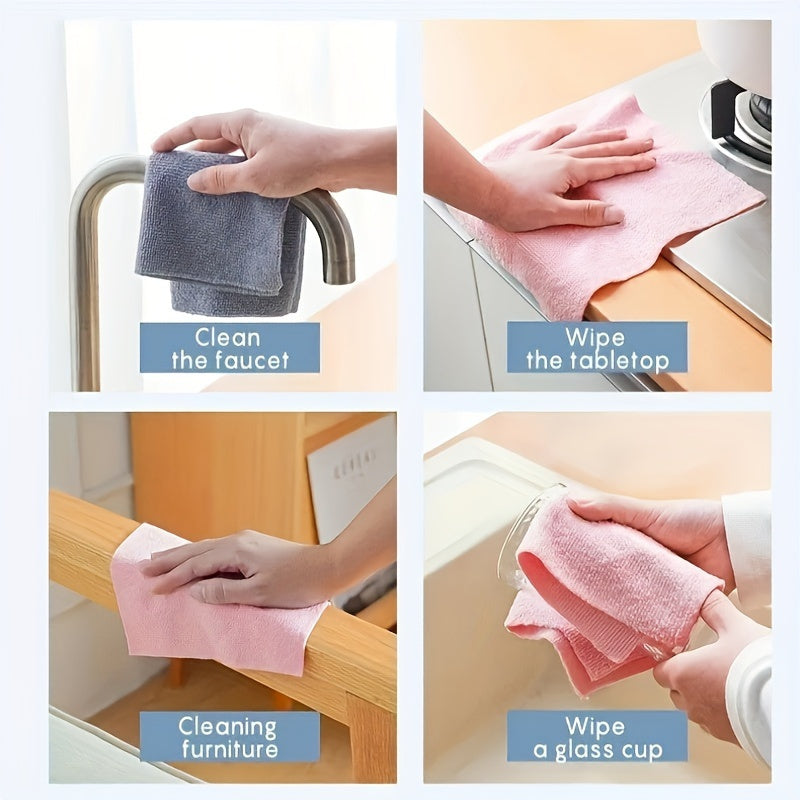 Clean
the faucet

Wipe
the tabletop

Cleaning
furniture

Wipe
a glass cup