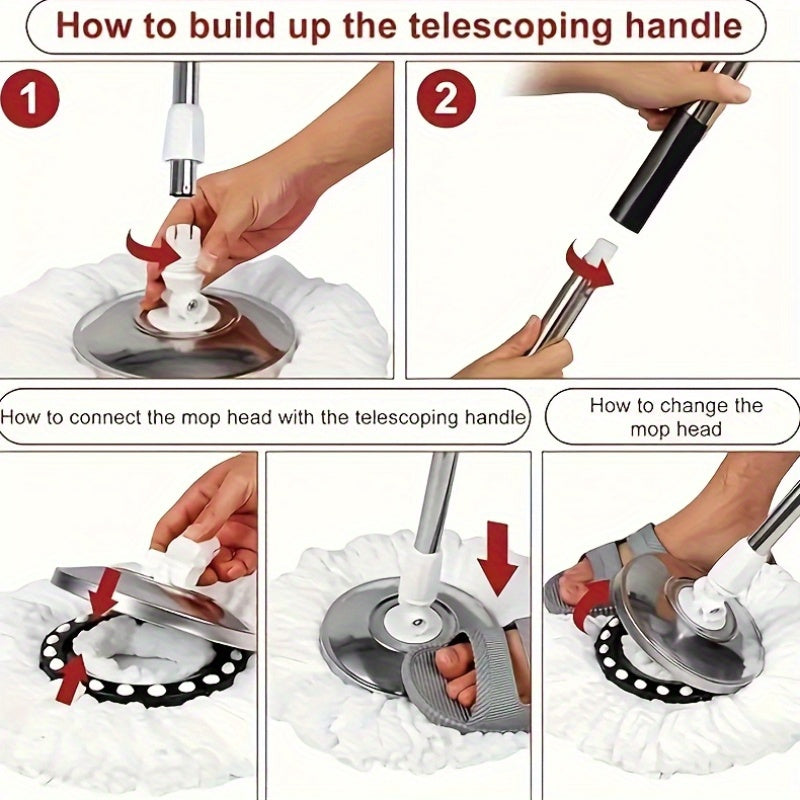 How to build up the telescoping handle

1

2

How to connect the mop head with the telescoping handle

How to change the mop head