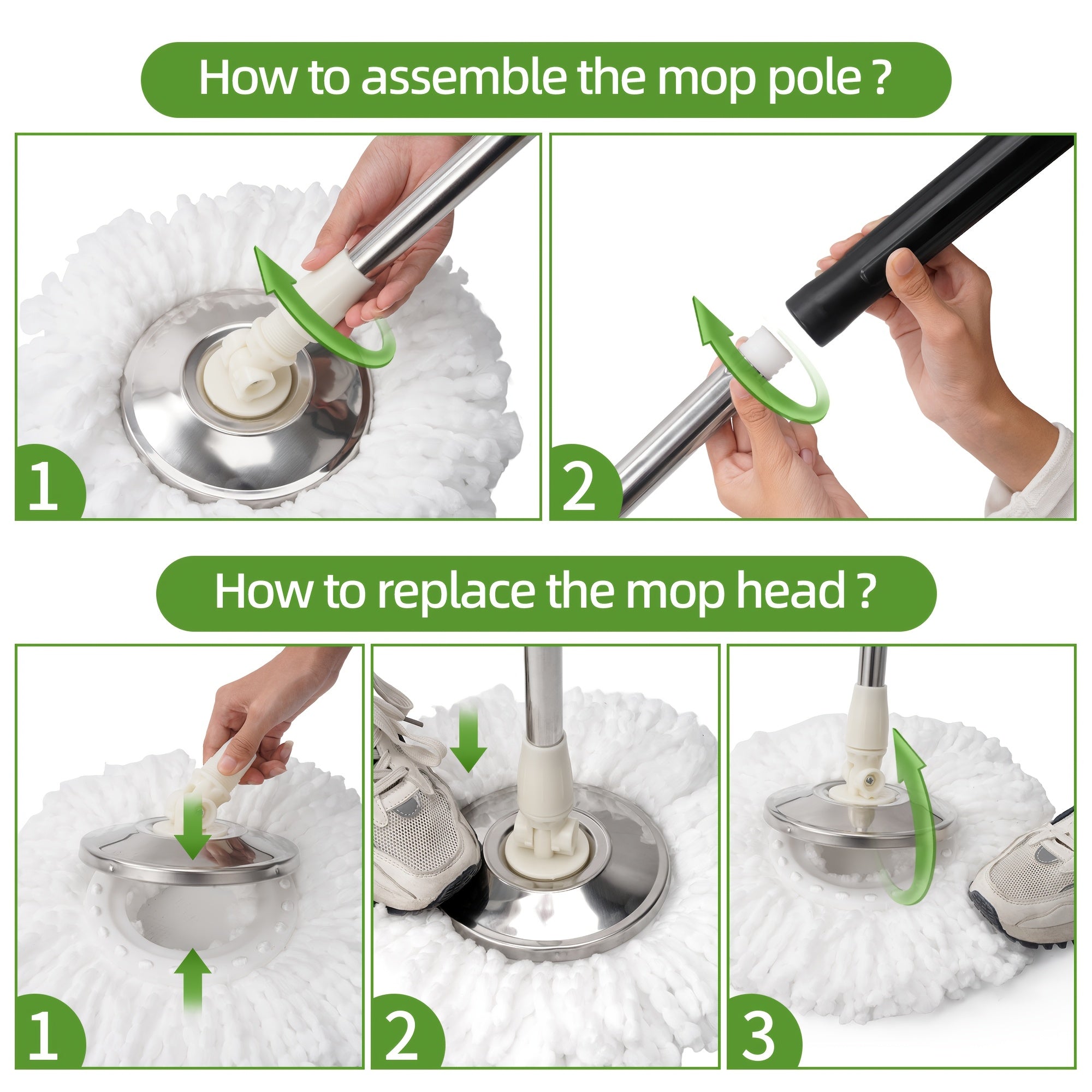 How to assemble the mop pole ?

1

2

How to replace the mop head ?

1

2

3